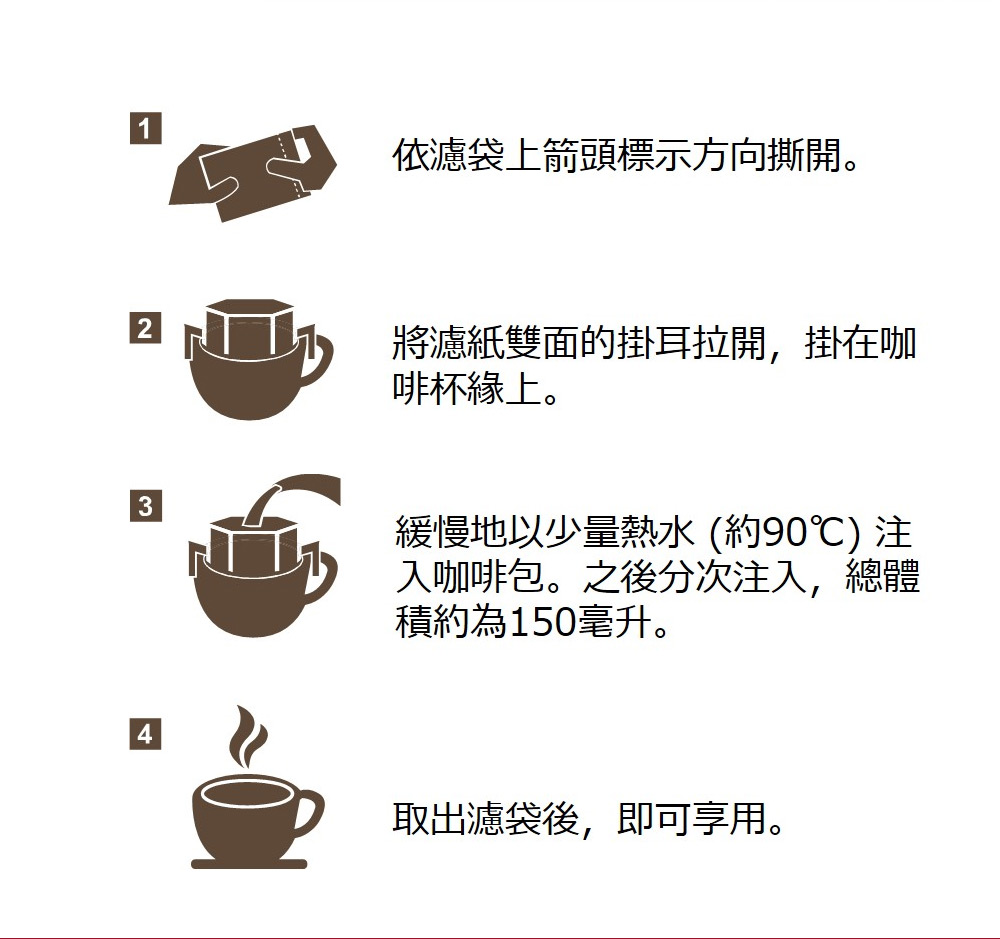 1

依濾袋上箭頭標示方向撕開。

2

將濾紙雙面的掛耳拉開，掛在咖啡杯緣上。

3

緩慢地以少量熱水 (約90℃) 注入咖啡包。之後分次注入，總體積約為150毫升。

4

取出濾袋後，即可享用。